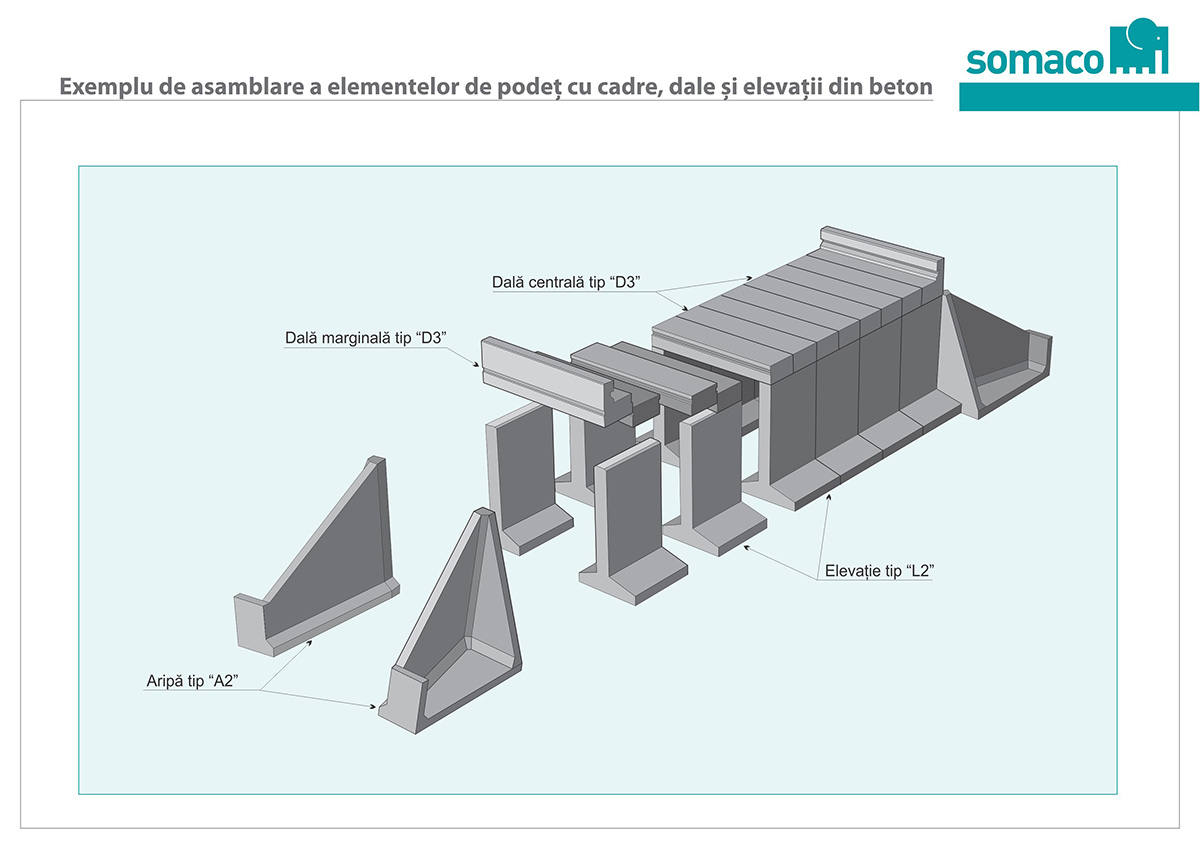 somaco

Exemplu de asamblare a elementelor de podeț cu cadre, dale și elevații din beton

Dală centrală tip “D3”

Dală marginală tip “D3”

Elevație tip “L2”

Aripă tip “A2”