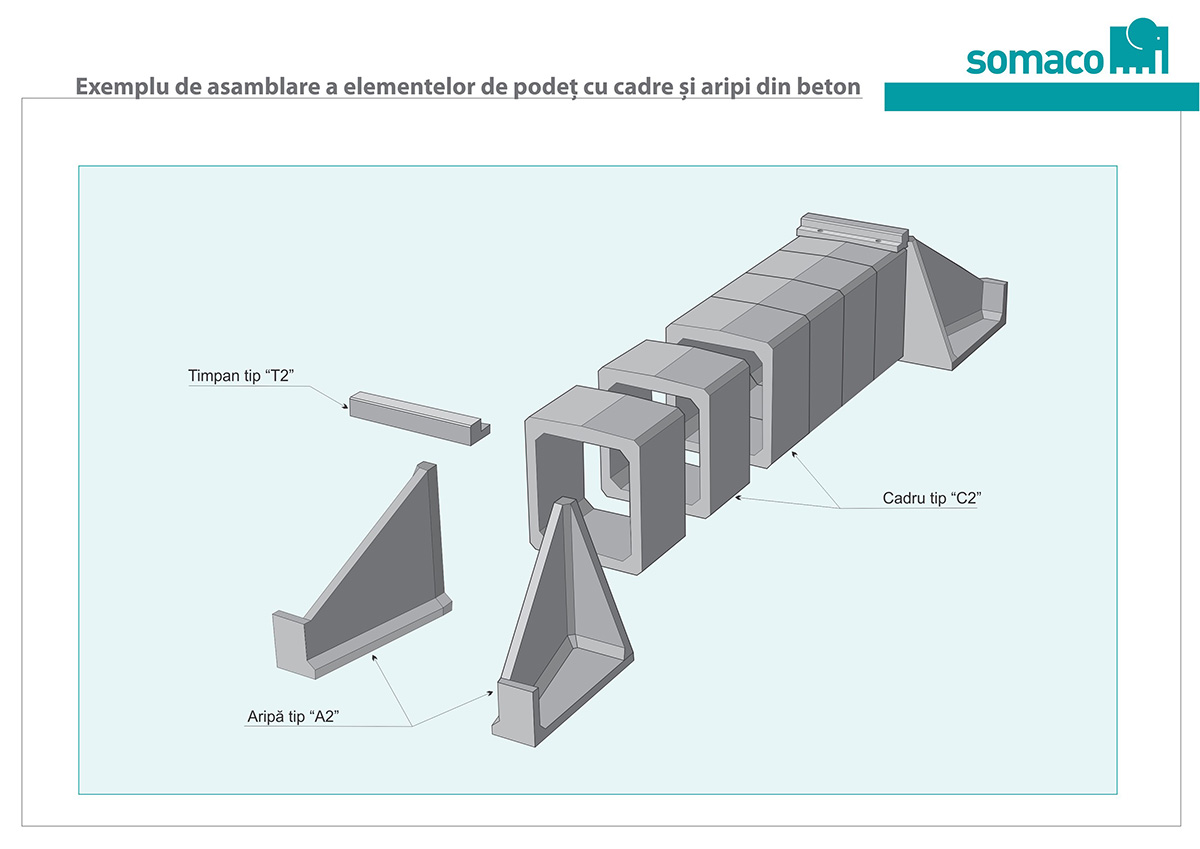 somaco

Exemplu de asamblare a elementelor de podeț cu cadre și aripi din beton

Timpan tip “T2”

Cadru tip “C2”

Aripă tip “A2”